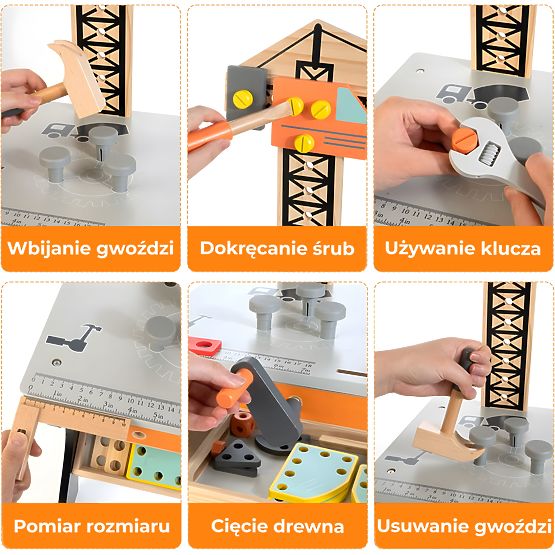 Wbijanie gwoździ

Dokręcanie śrub

Używanie klucza

Pomiar rozmiaru

Cięcie drewna

Usuwanie gwoździ